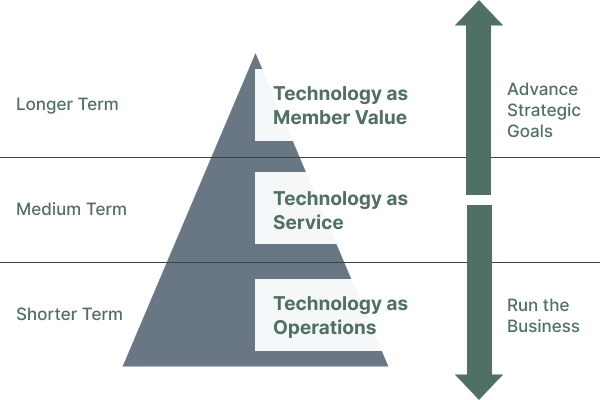 Longer Term

Technology as Member Value

Advance Strategic Goals

Medium Term

Technology as Service

Shorter Term

Technology as Operations

Run the Business